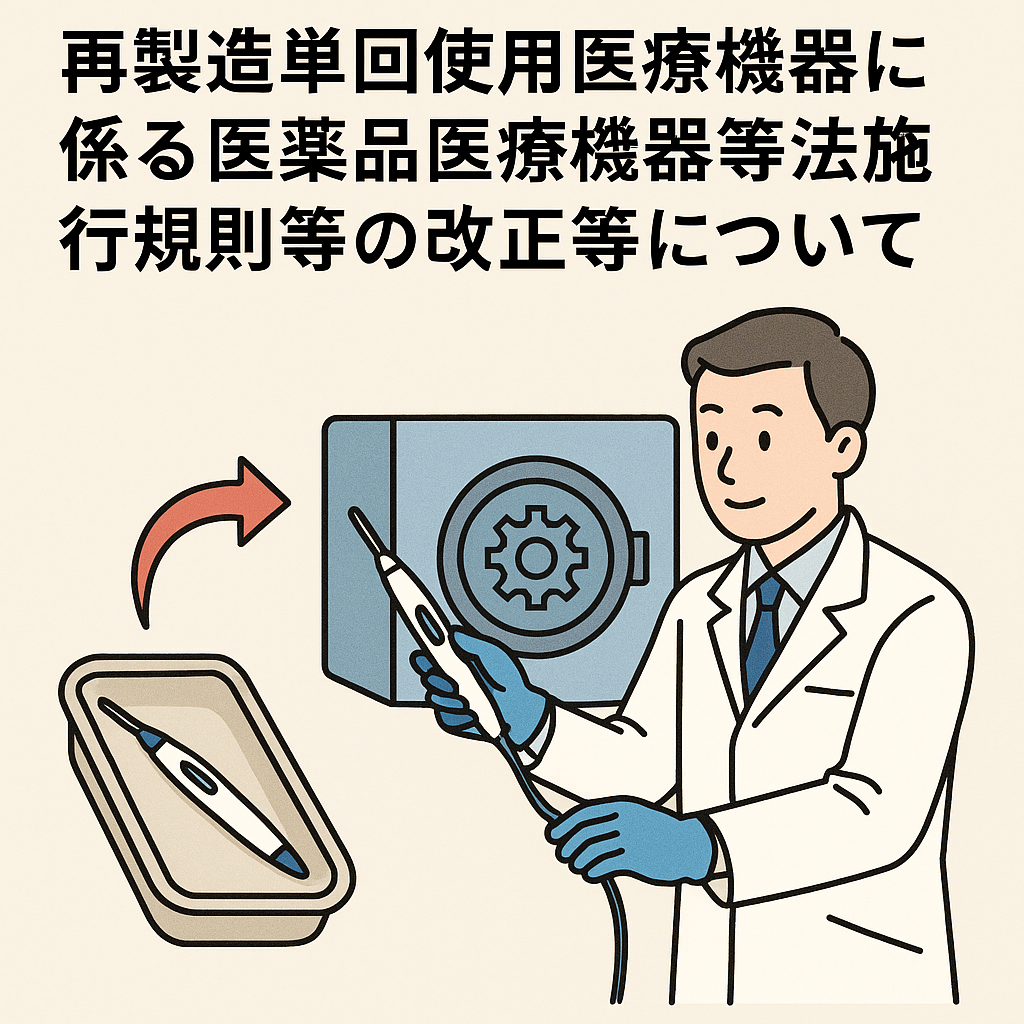 再製造単回使用医療機器に係る医薬品医療機器等法施行規則等の改正等について