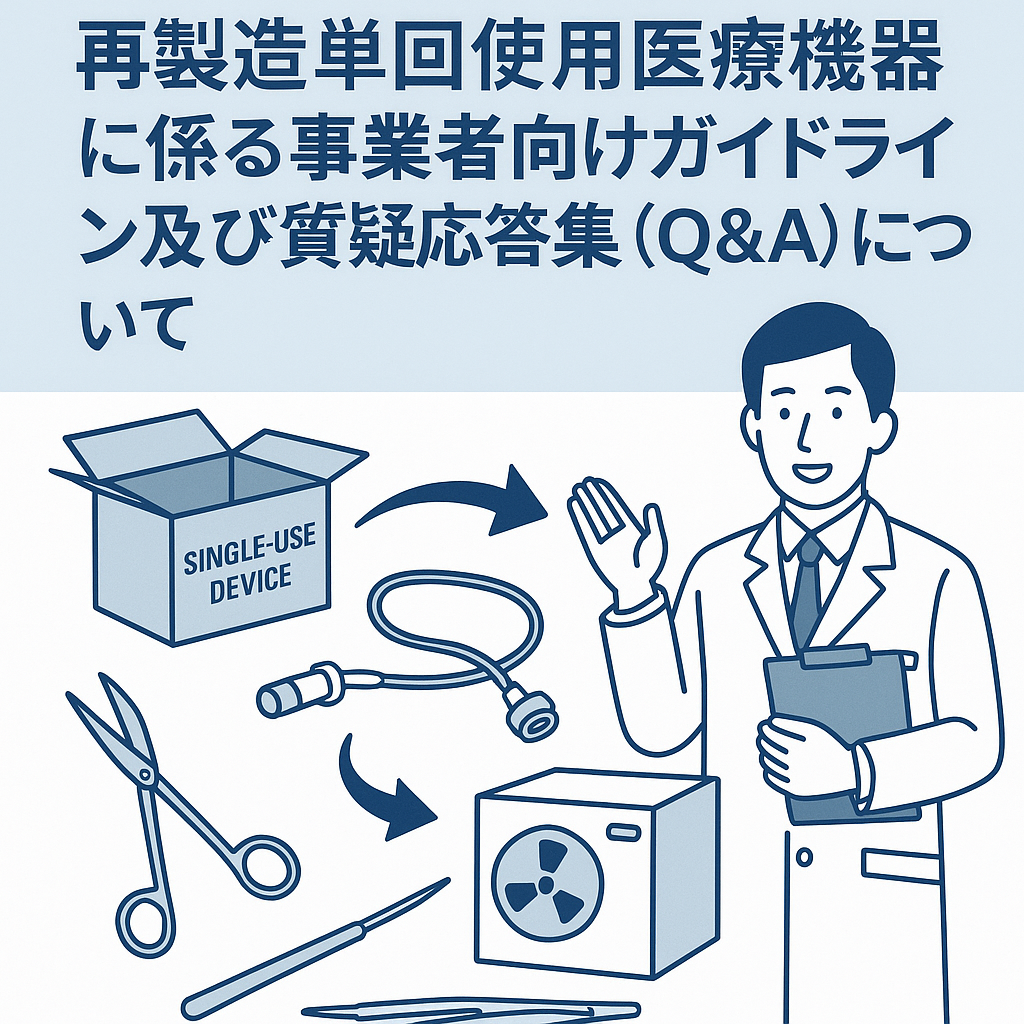 再製造単回使用医療機器に係る事業者向けガイドライン及び質疑応答集（Q&A）について

SINGLE-USE DEVICE